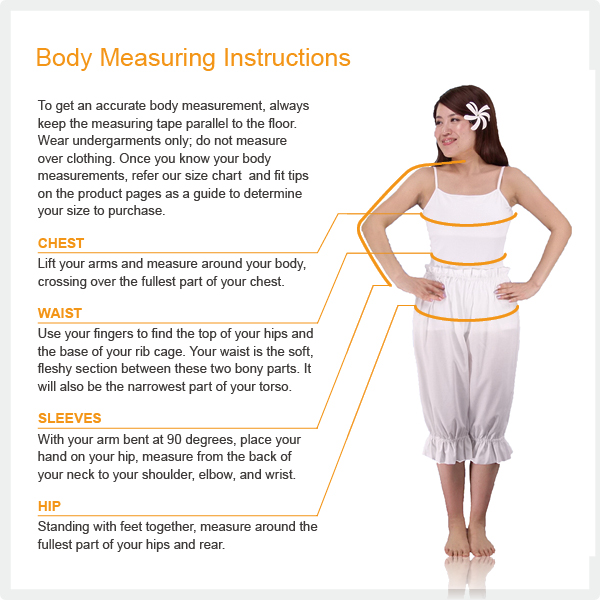 Body Measuring Instructions

To get an accurate body measurement, always keep the measuring tape parallel to the floor. Wear undergarments only; do not measure over clothing. Once you know your body measurements, refer our size chart and fit tips on the product pages as a guide to determine your size to purchase.

CHEST

Lift your arms and measure around your body, crossing over the fullest part of your chest.

WAIST

Use your fingers to find the top of your hips and the base of your rib cage. Your waist is the soft, fleshy section between these two bony parts. It will also be the narrowest part of your torso.

SLEEVES

With your arm bent at 90 degrees, place your hand on your hip, measure from the back of your neck to your shoulder, elbow, and wrist.

HIP

Standing with feet together, measure around the fullest part of your hips and rear.