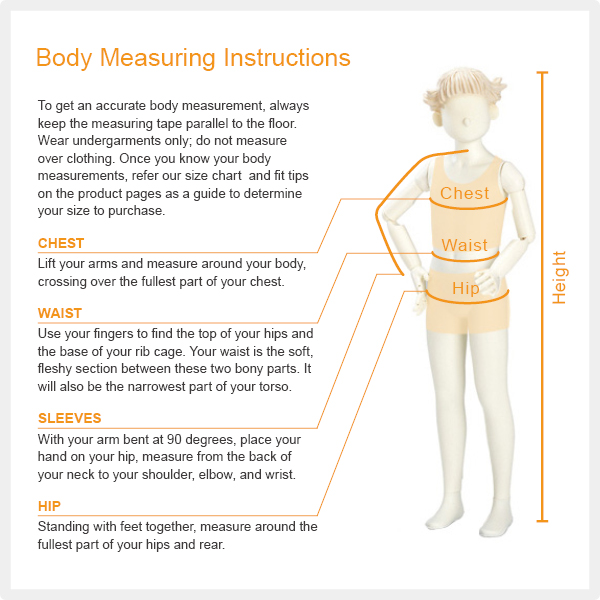 Body Measuring Instructions

To get an accurate body measurement, always keep the measuring tape parallel to the floor. Wear undergarments only; do not measure over clothing. Once you know your body measurements, refer our size chart and fit tips on the product pages as a guide to determine your size to purchase.

CHEST
Lift your arms and measure around your body, crossing over the fullest part of your chest.

WAIST
Use your fingers to find the top of your hips and the base of your rib cage. Your waist is the soft, fleshy section between these two bony parts. It will also be the narrowest part of your torso.

SLEEVES
With your arm bent at 90 degrees, place your hand on your hip, measure from the back of your neck to your shoulder, elbow, and wrist.

HIP
Standing with feet together, measure around the fullest part of your hips and rear.

Chest
Waist
Hip
Height